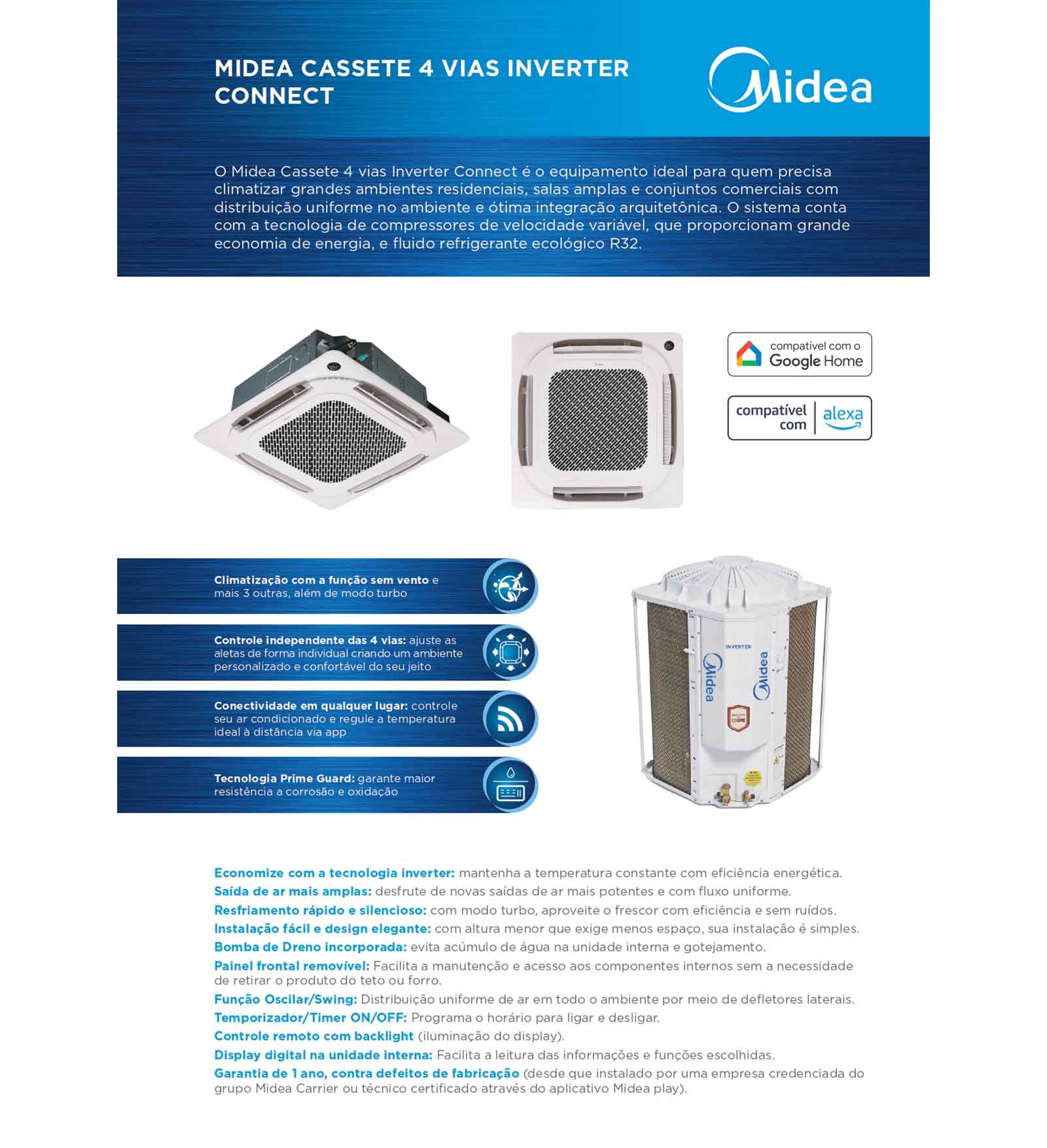 MIDEA CASSETE 4 VIAS INVERTER CONNECT

Midea

O Midea Cassete 4 vias Inverter Connect é o equipamento ideal para quem precisa climatizar grandes ambientes residenciais, salas amplas e conjuntos comerciais com distribuição uniforme no ambiente e ótima integração arquitetônica. O sistema conta com a tecnologia de compressores de velocidade variável, que proporcionam grande economia de energia, e fluido refrigerante ecológico R32.

compatível com o Google Home

compatível com alexa

Climatização com a função sem vento e mais 3 outras, além de modo turbo

Controle independente das 4 vias: ajuste as aletas de forma individual criando um ambiente personalizado e confortável do seu jeito

Conectividade em qualquer lugar: controle seu ar condicionado e regule a temperatura ideal à distância via app

Tecnologia Prime Guard: garante maior resistência a corrosão e oxidação

INVERTER

Midea

Midea

COBRE

Economize com a tecnologia inverter: mantenha a temperatura constante com eficiência energética.
Saída de ar mais amplas: desfrute de novas saídas de ar mais potentes e com fluxo uniforme.
Resfriamento rápido e silencioso: com modo turbo, aproveite o frescor com eficiência e sem ruídos.
Instalação fácil e design elegante: com altura menor que exige menos espaço, sua instalação é simples.
Bomba de Dreno incorporada: evita acúmulo de água na unidade interna e gotejamento.
Painel frontal removível: Facilita a manutenção e acesso aos componentes internos sem a necessidade de retirar o produto do teto ou forro.
Função Oscilar/Swing: Distribuição uniforme de ar em todo o ambiente por meio de defletores laterais.
Temporizador/Timer ON/OFF: Programa o horário para ligar e desligar.
Controle remoto com backlight (iluminação do display).
Display digital na unidade interna: Facilita a leitura das informações e funções escolhidas.
Garantia de 1 ano, contra defeitos de fabricação (desde que instalado por uma empresa credenciada do grupo Midea Carrier ou técnico certificado através do aplicativo Midea play).